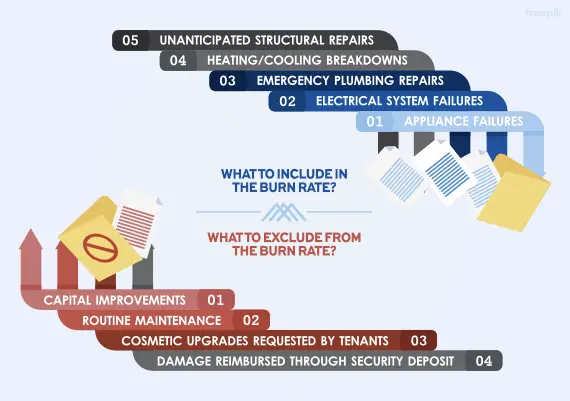 freepik

05 UNANTICIPATED STRUCTURAL REPAIRS
04 HEATING/COOLING BREAKDOWNS
03 EMERGENCY PLUMBING REPAIRS
02 ELECTRICAL SYSTEM FAILURES
01 APPLIANCE FAILURES

WHAT TO INCLUDE IN THE BURN RATE?

WHAT TO EXCLUDE FROM THE BURN RATE?

CAPITAL IMPROVEMENTS 01
ROUTINE MAINTENANCE 02
COSMETIC UPGRADES REQUESTED BY TENANTS 03
DAMAGE REIMBURSED THROUGH SECURITY DEPOSIT 04